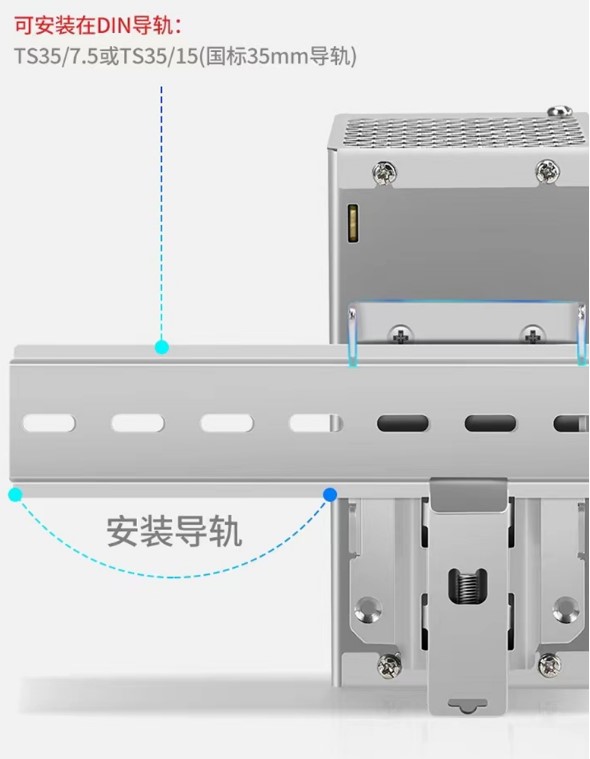 可安装在DIN导轨：
TS35/7.5或TS35/15(国标35mm导轨)

安装导轨