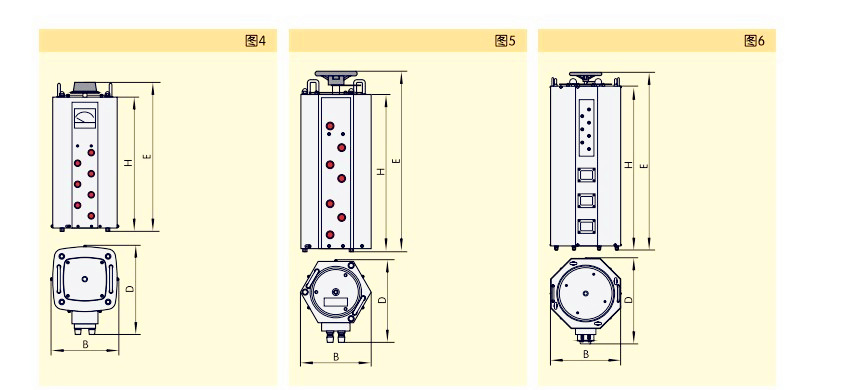 图4

H E

D

B

图5

H E

D

B

图6

H E

D

B