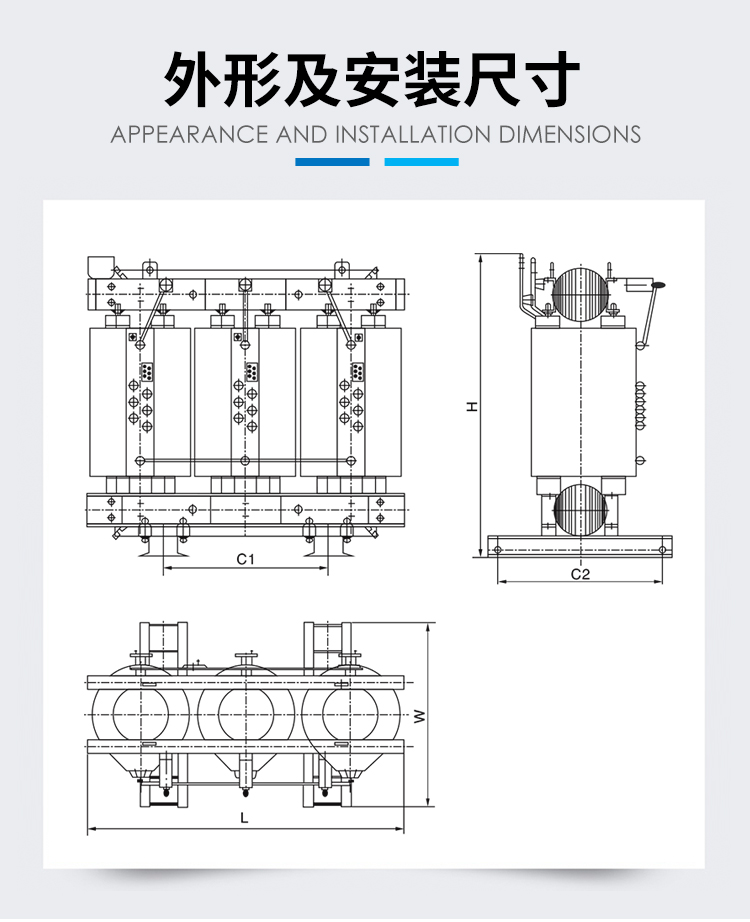 外形及安装尺寸

APPEARANCE AND INSTALLATION DIMENSIONS

C1

H

C2

W

L